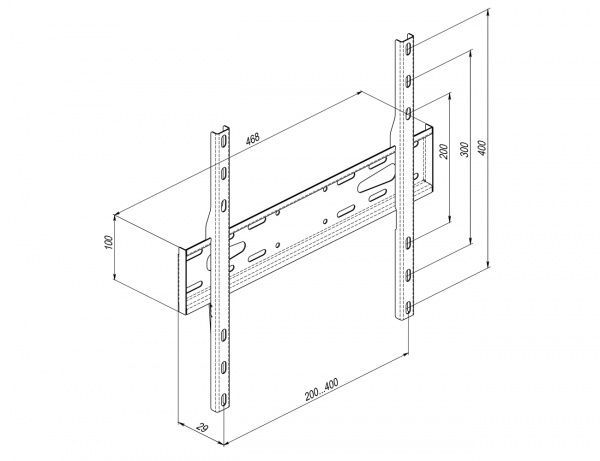 468
200
300
400
100
200...400
29