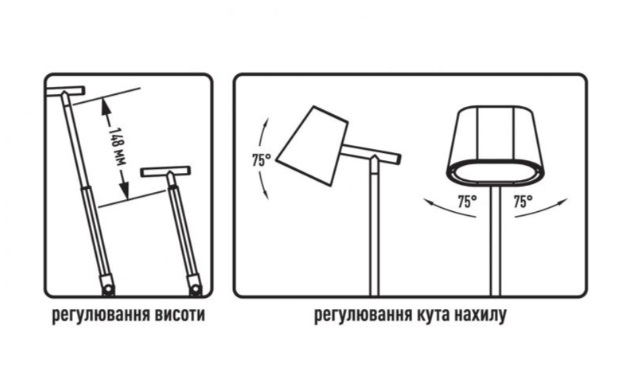 148 мм

регулювання висоти

75°

75° 75°

регулювання кута нахилу