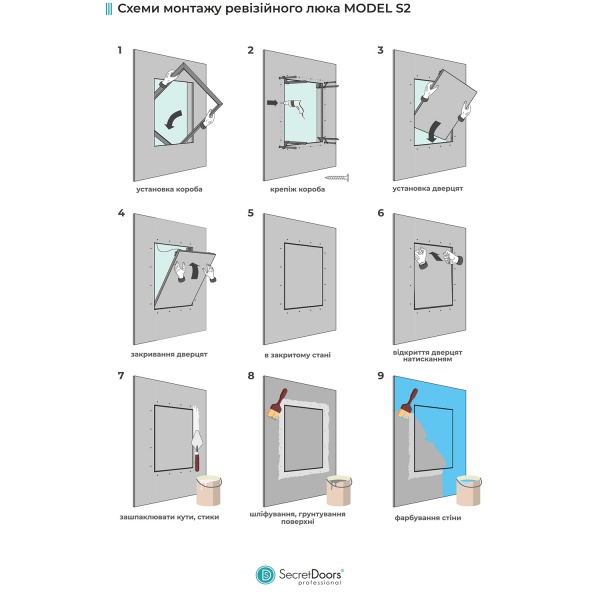 Схеми монтажу ревізійного люка MODEL S2

1
установка короба

2
крепіж короба

3
установка дверцят

4
закривання дверцят

5
в закритому стані

6
відкриття дверцят натисканням

7
зашпаклювати кути, стики

8
шліфування, грунтування поверхні

9
фарбування стіни

SecretDoors®
professional