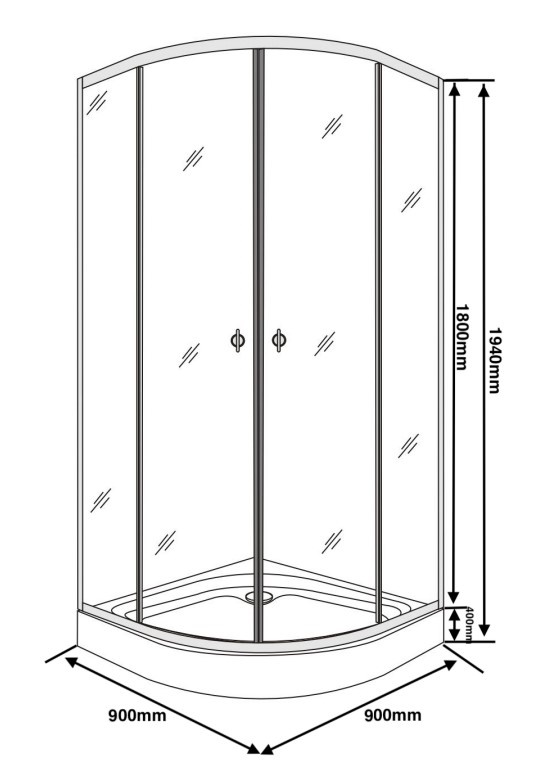 1800mm
1940mm
400mm
900mm
900mm