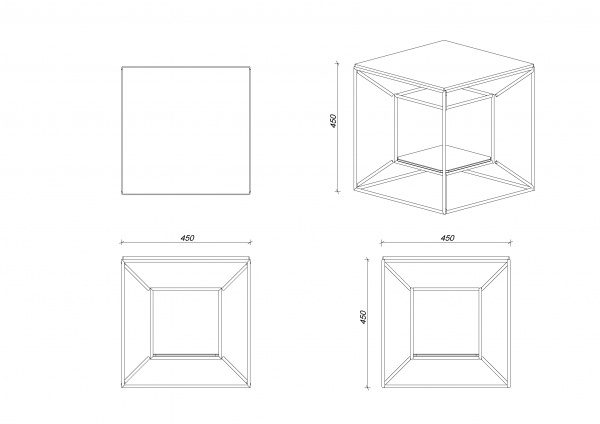 450

450

450

450