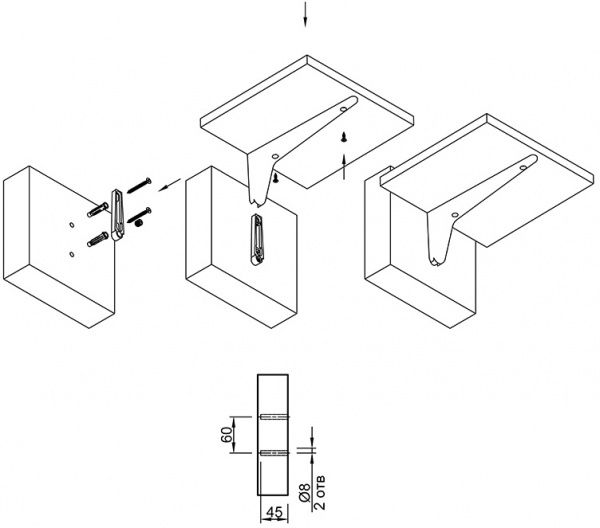 60
Ø8
2 отв
45