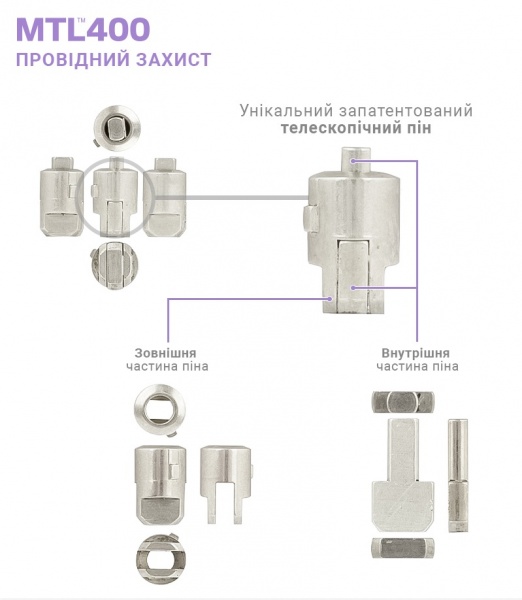 MTL™400
ПРОВІДНИЙ ЗАХИСТ

Унікальний запатентований
телескопічний пін

Зовнішня
частина піна

Внутрішня
частина піна