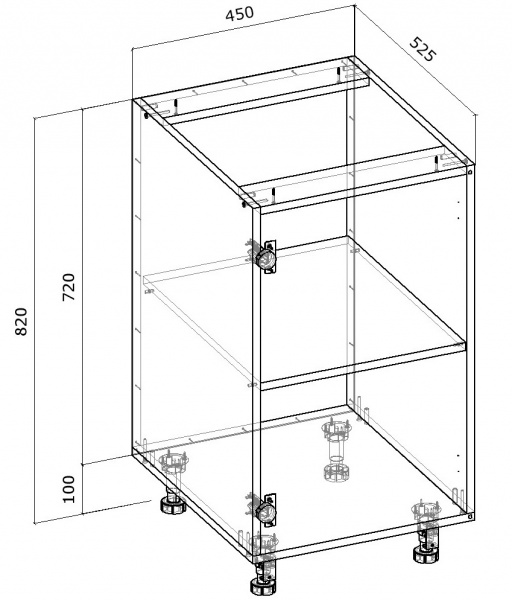 450
525
820
720
100