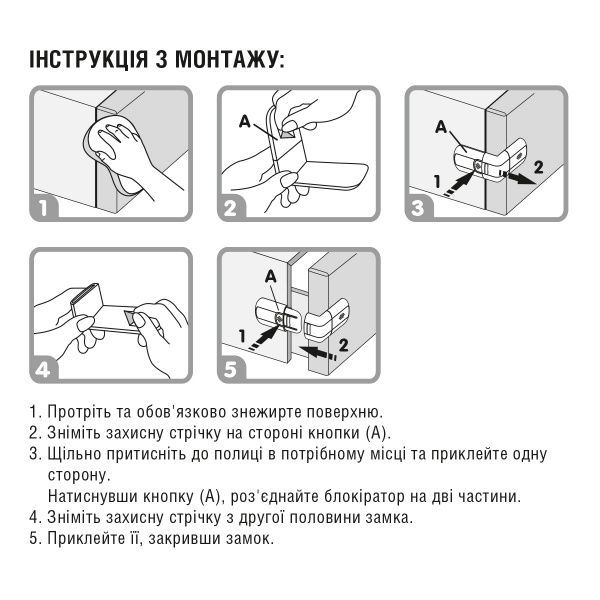 ІНСТРУКЦІЯ З МОНТАЖУ:

1

A

2

A

1

2

3

4

A

1

2

5

1. Протріть та обов'язково знежирте поверхню.
2. Зніміть захисну стрічку на стороні кнопки (А).
3. Щільно притисніть до полиці в потрібному місці та приклейте одну сторону.
Натиснувши кнопку (А), роз'єднайте блокіратор на дві частини.
4. Зніміть захисну стрічку з другої половини замка.
5. Приклейте її, закривши замок.