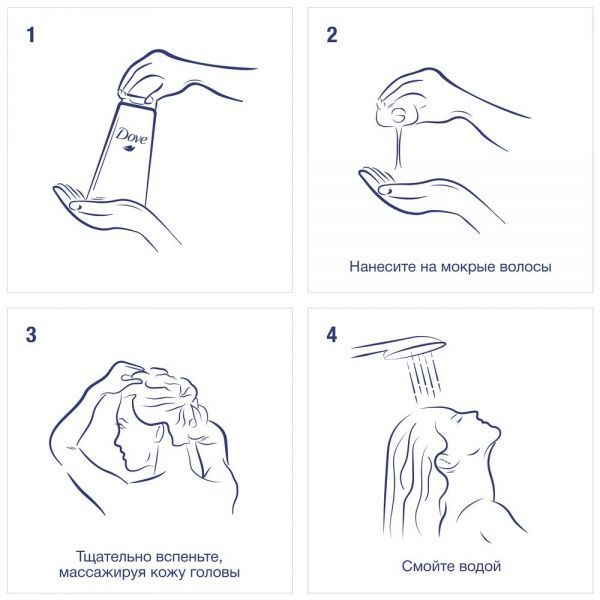 1

Dove

2

Нанесите на мокрые волосы

3

Тщательно вспеньте, массажируя кожу головы

4

Смойте водой