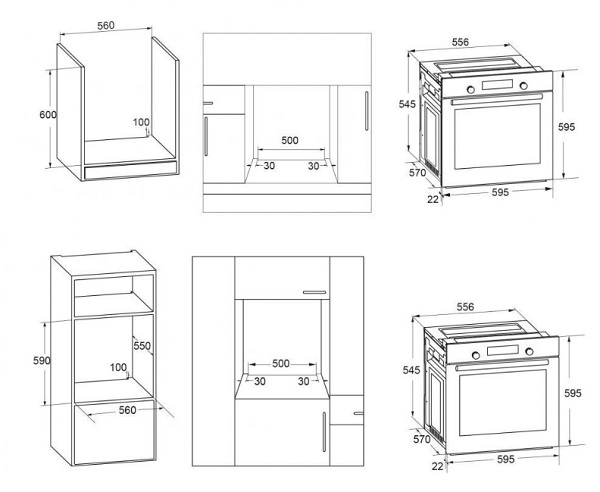 560
600
100
500
30
30
556
545
595
570
22
595
590
550
100
560
500
30
30
556
545
595
570
22
595