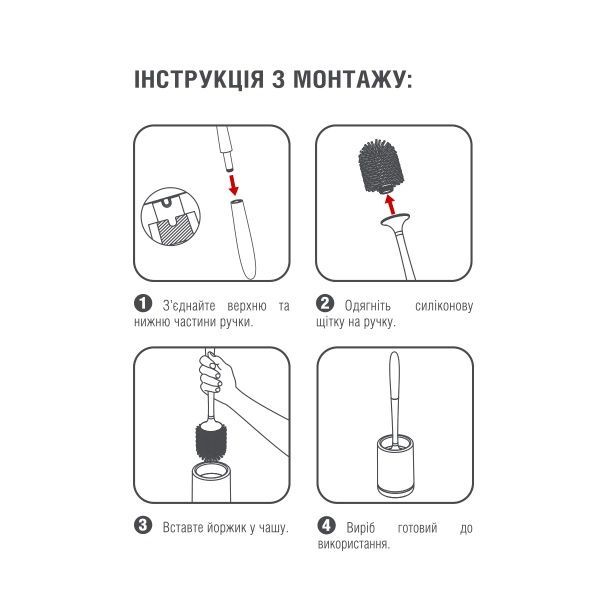 ІНСТРУКЦІЯ З МОНТАЖУ:

1 З'єднайте верхню та нижню частини ручки.

2 Одягніть силіконову щітку на ручку.

3 Вставте йоржик у чашу.

4 Виріб готовий до використання.