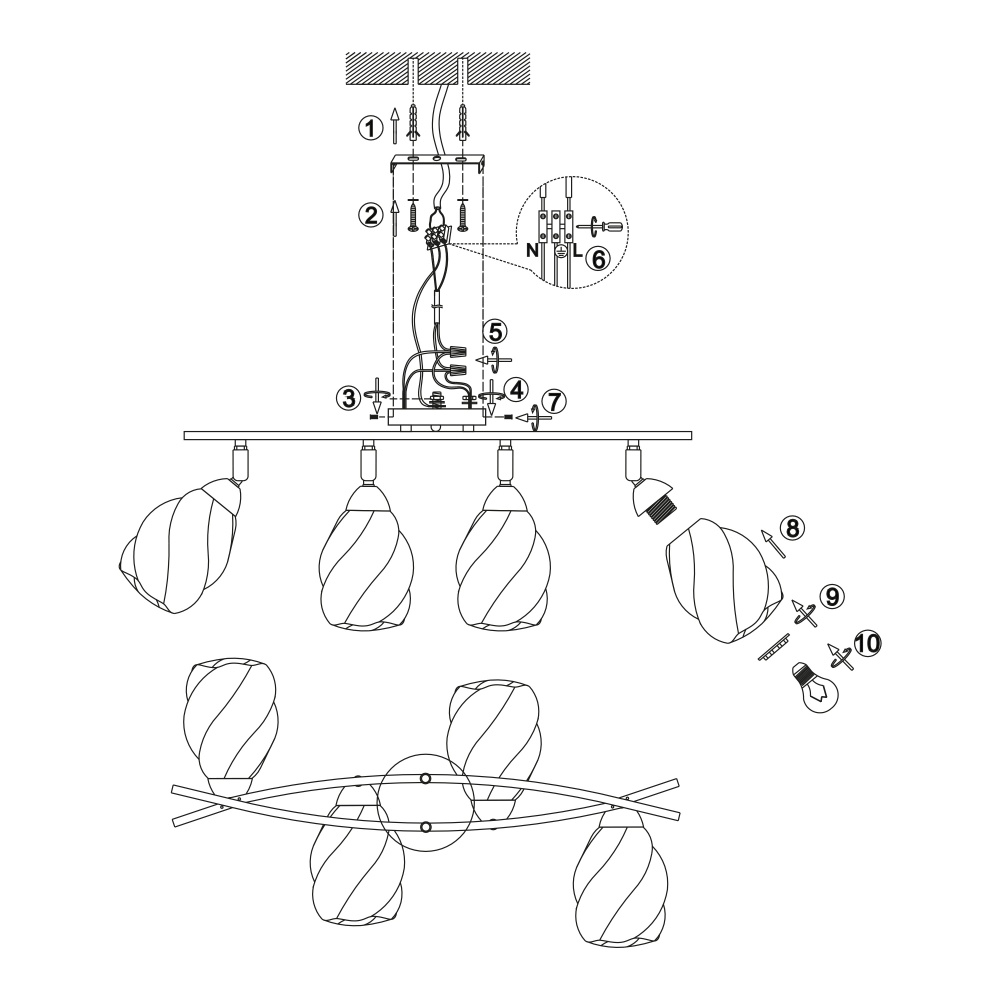 1
2
N
L
6
5
3
4
7
8
9
10