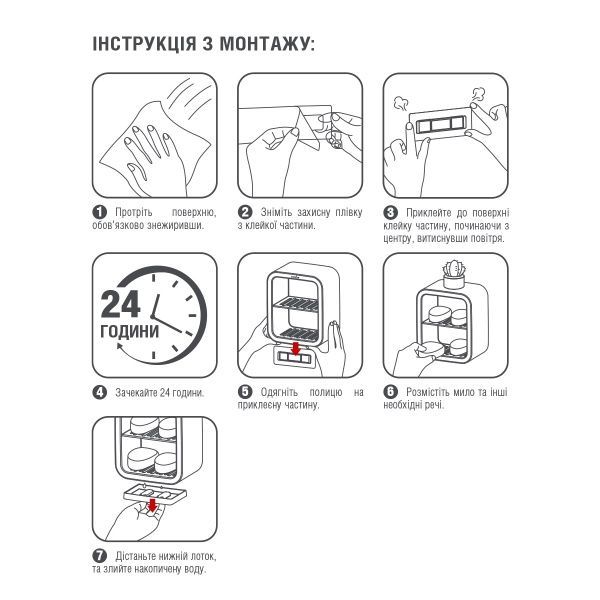 ІНСТРУКЦІЯ З МОНТАЖУ:

1 Протріть поверхню, обов'язково знежиривши.

2 Зніміть захисну плівку з клейкої частини.

3 Приклейте до поверхні клейку частину, починаючи з центру, витиснувши повітря.

24 ГОДИНИ

4 Зачекайте 24 години.

5 Одягніть полицю на приклеєну частину.

6 Розмістіть мило та інші необхідні речі.

7 Дістаньте нижній лоток, та злийте накопичену воду.