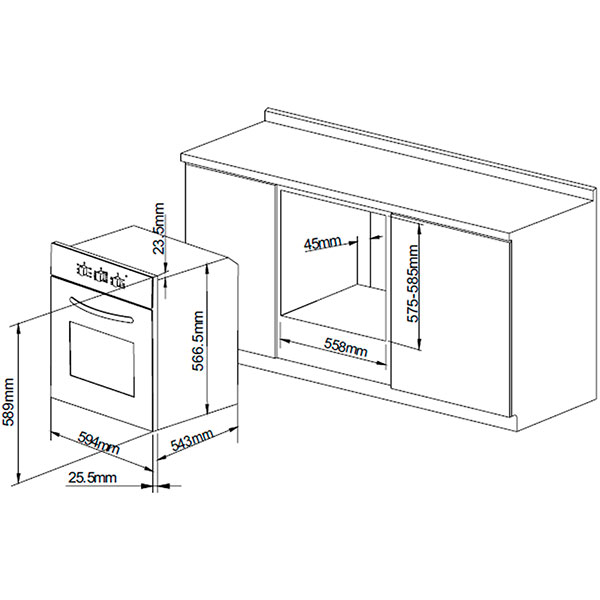 23.5mm
45mm
575-585mm
566.5mm
558mm
589mm
594mm
543mm
25.5mm