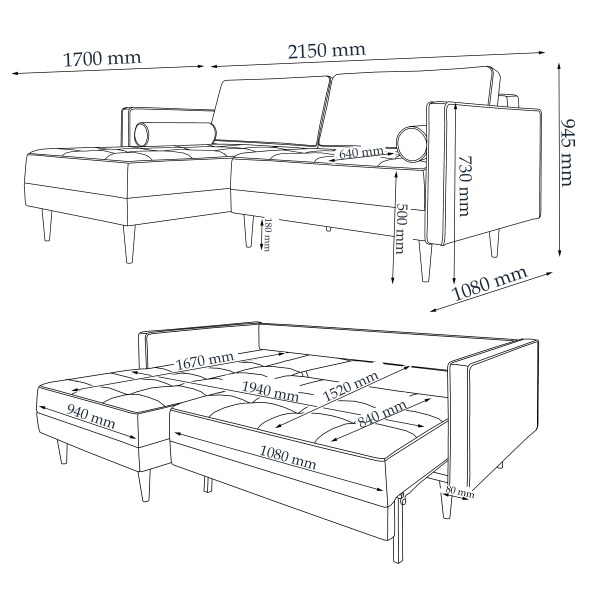 1700 mm
2150 mm
945 mm
640 mm
730 mm
500 mm
180 mm
1080 mm
1670 mm
1940 mm
1520 mm
940 mm
840 mm
1080 mm
80 mm