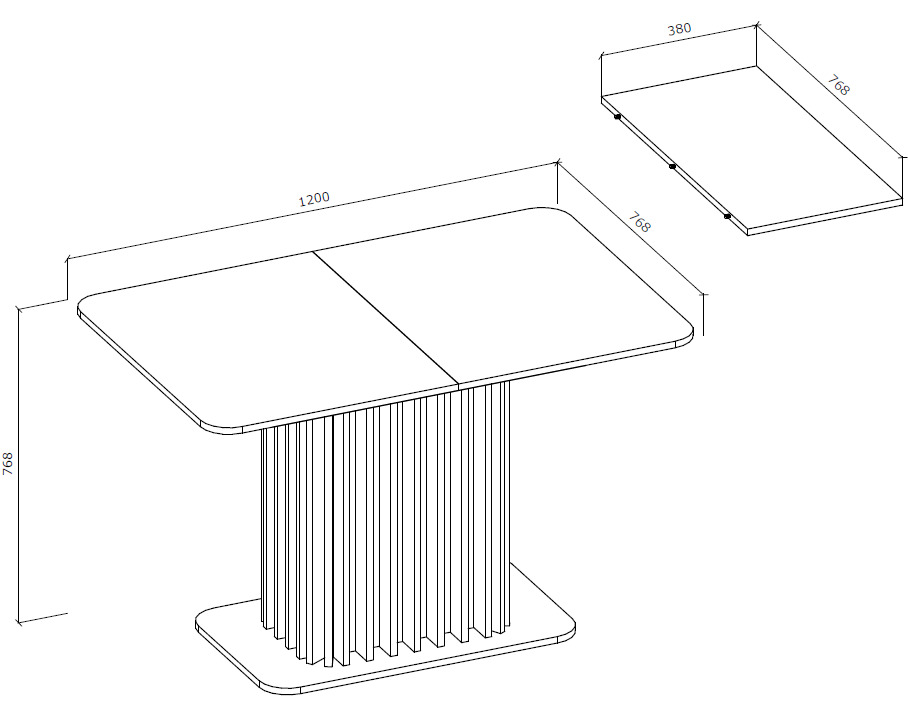 380

768

1200

768

768