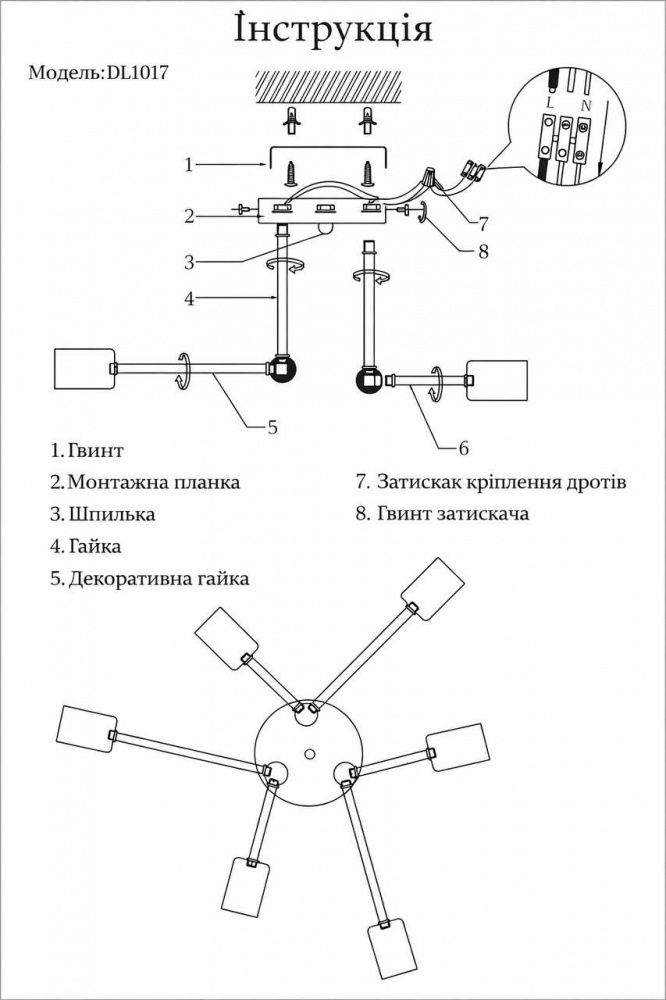 Інструкція

Модель:DL1017

L N

1
2
3
4
5
6
7
8

1. Гвинт
2. Монтажна планка
3. Шпилька
4. Гайка
5. Декоративна гайка

7. Затискак кріплення дротів
8. Гвинт затискача