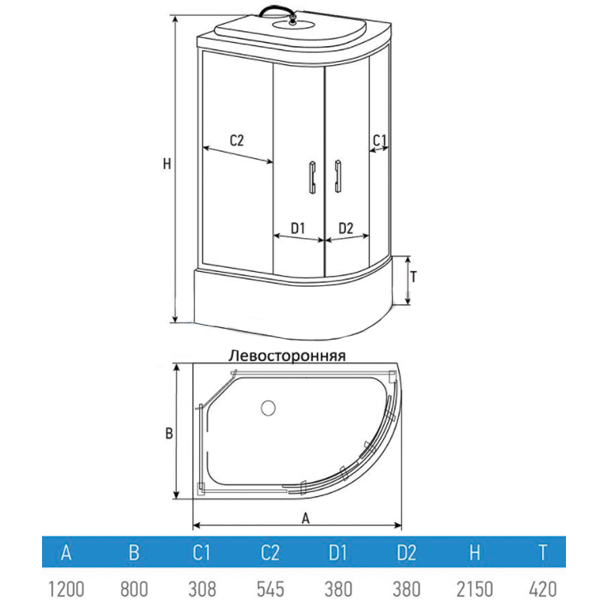 H

C2

C1

D1

D2

T

Левосторонняя

B

A

| A | B | C1 | C2 | D1 | D2 | H | T |
|---|---|---|---|---|---|---|---|
| 1200 | 800 | 308 | 545 | 380 | 380 | 2150 | 420 |