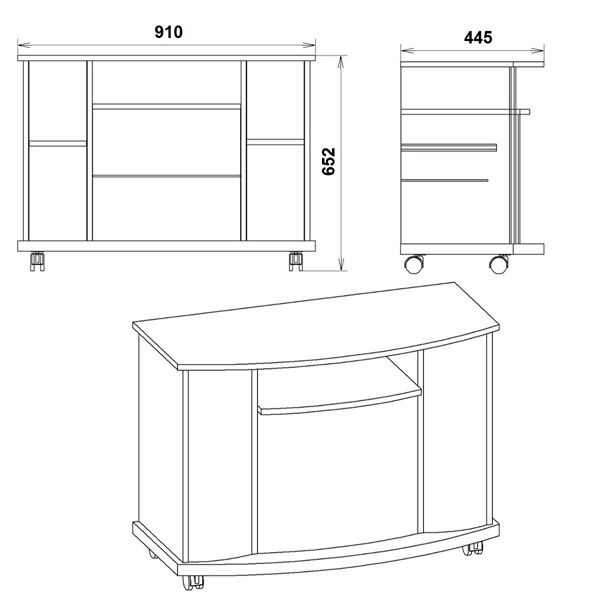 910

652

445