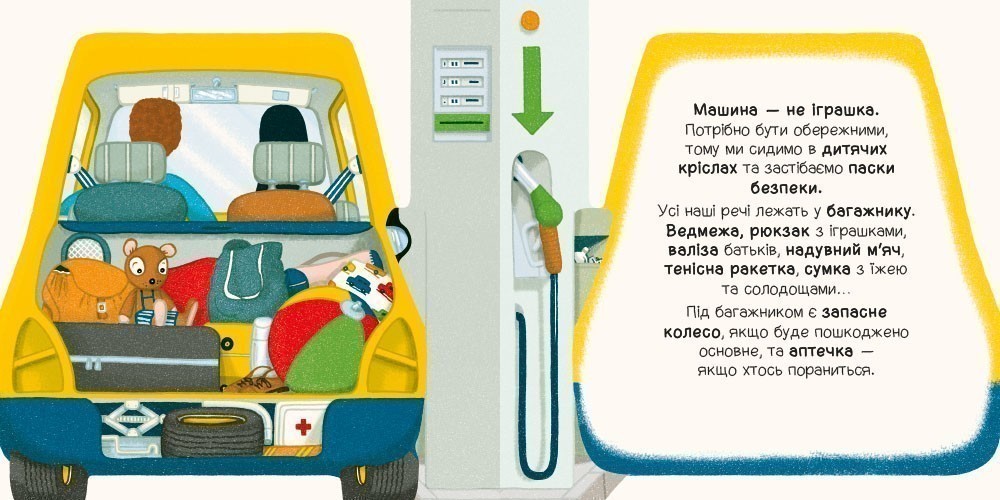 Машина — не іграшка. Потрібно бути обережними, тому ми сидимо в дитячих кріслах та застібаємо паски безпеки.

Усі наші речі лежать у багажнику. Ведмежа, рюкзак з іграшками, валіза батьків, надувний м'яч, тенісна ракетка, сумка з їжею та солодощами...

Під багажником є запасне колесо, якщо буде пошкоджено основне, та аптечка — якщо хтось пораниться.