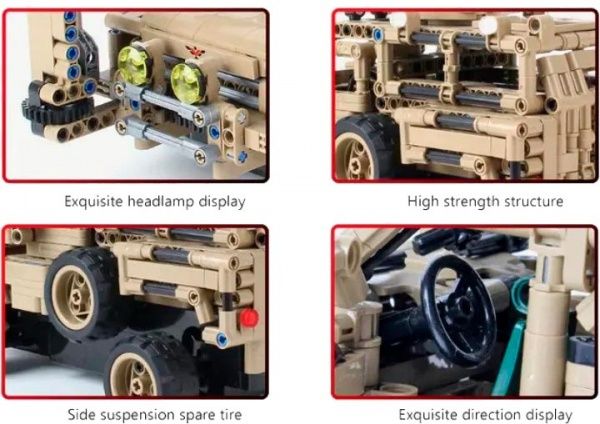 Exquisite headlamp display

High strength structure

Side suspension spare tire

Exquisite direction display