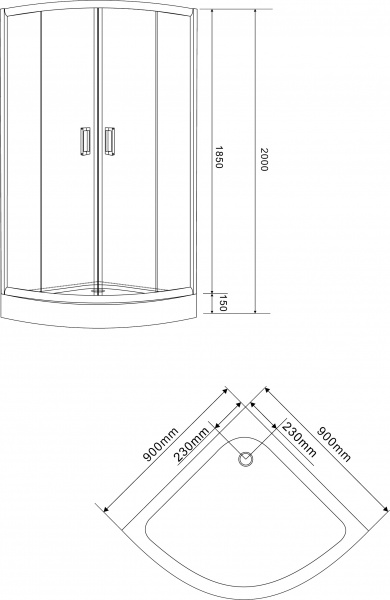 1850
2000
150
900mm
230mm
230mm
900mm