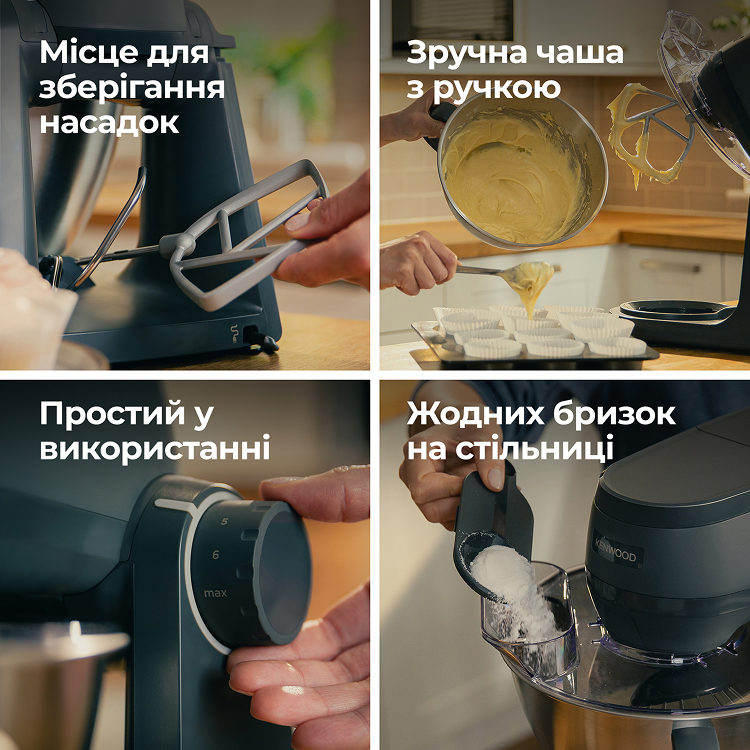 Місце для зберігання насадок

Зручна чаша з ручкою

Простий у використанні

5
6
max

Жодних бризок на стільниці

KENWOOD