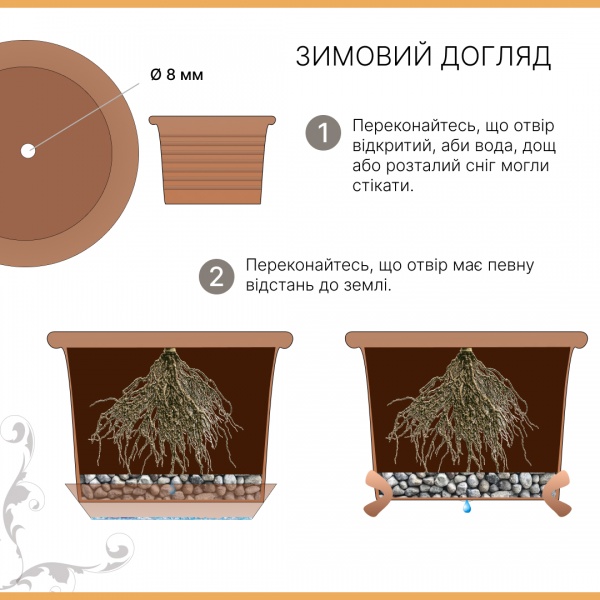 ЗИМОВИЙ ДОГЛЯД

Ø 8 мм

1 Переконайтесь, що отвір відкритий, аби вода, дощ або розталий сніг могли стікати.

2 Переконайтесь, що отвір має певну відстань до землі.