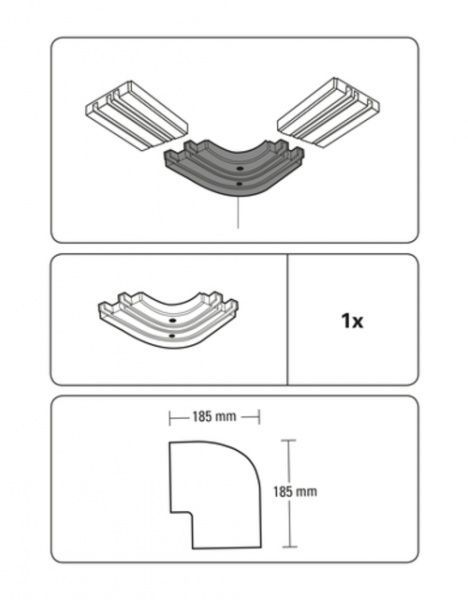 1x

185 mm

185 mm