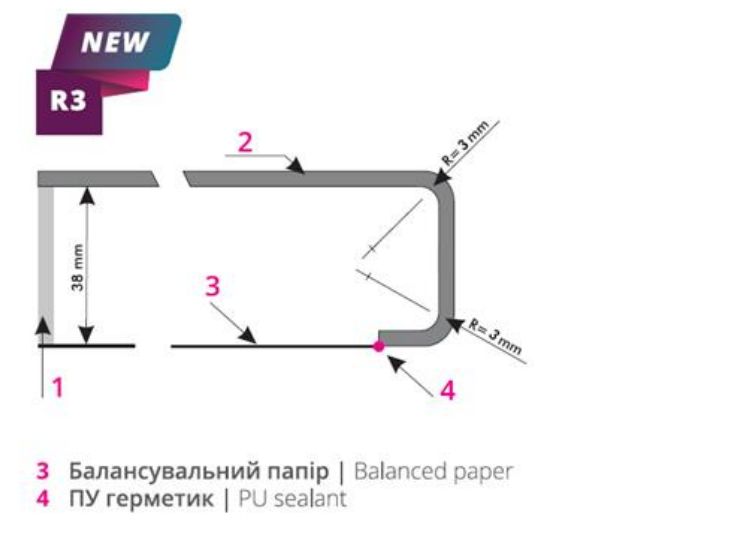 NEW
R3

2
R= 3 mm
38 mm
3
R= 3 mm
1
4

3 Балансувальний папір | Balanced paper
4 ПУ герметик | PU sealant