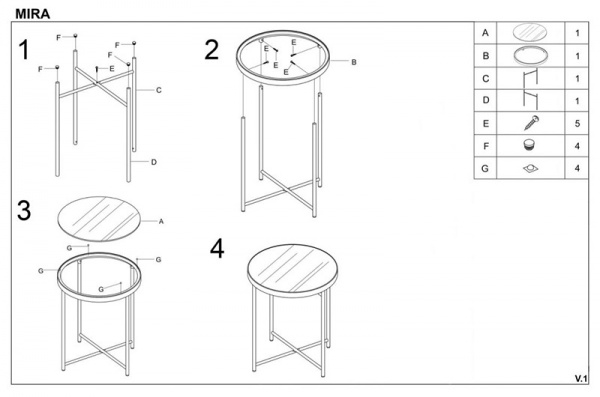 MIRA

1
F
F
F
F
E
C
D

2
E
E
E
E
E
B

3
A
G
G
G
G

4

| A | | 1 |
|---|---|---|
| B | | 1 |
| C | | 1 |
| D | | 1 |
| E | | 5 |
| F | | 4 |
| G | | 4 |

V.1