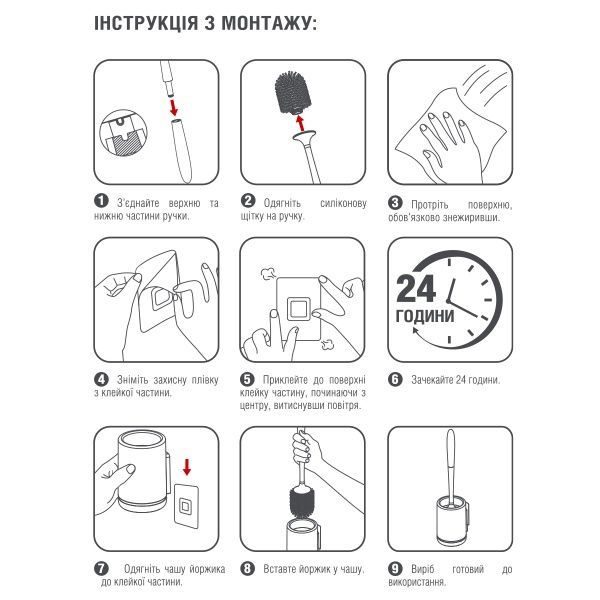 ІНСТРУКЦІЯ З МОНТАЖУ:

1 З'єднайте верхню та нижню частини ручки.

2 Одягніть силіконову щітку на ручку.

3 Протріть поверхню, обов'язково знежиривши.

4 Зніміть захисну плівку з клейкої частини.

5 Приклейте до поверхні клейку частину, починаючи з центру, витиснувши повітря.

24 ГОДИНИ

6 Зачекайте 24 години.

7 Одягніть чашу йоржика до клейкої частини.

8 Вставте йоржик у чашу.

9 Виріб готовий до використання.