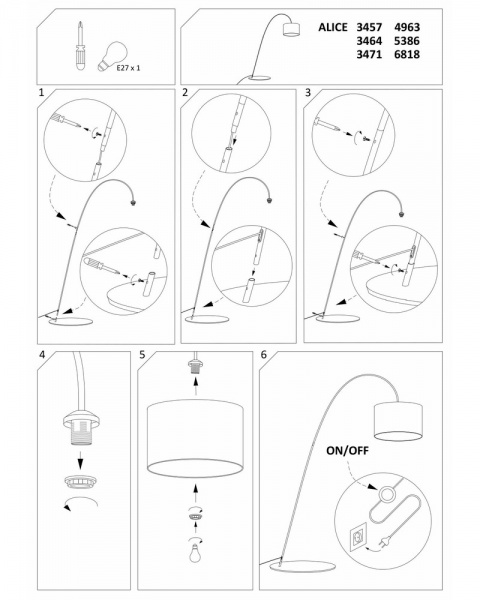 E27 x 1

ALICE 3457 4963
3464 5386
3471 6818

1

2

3

4

5

6

ON/OFF