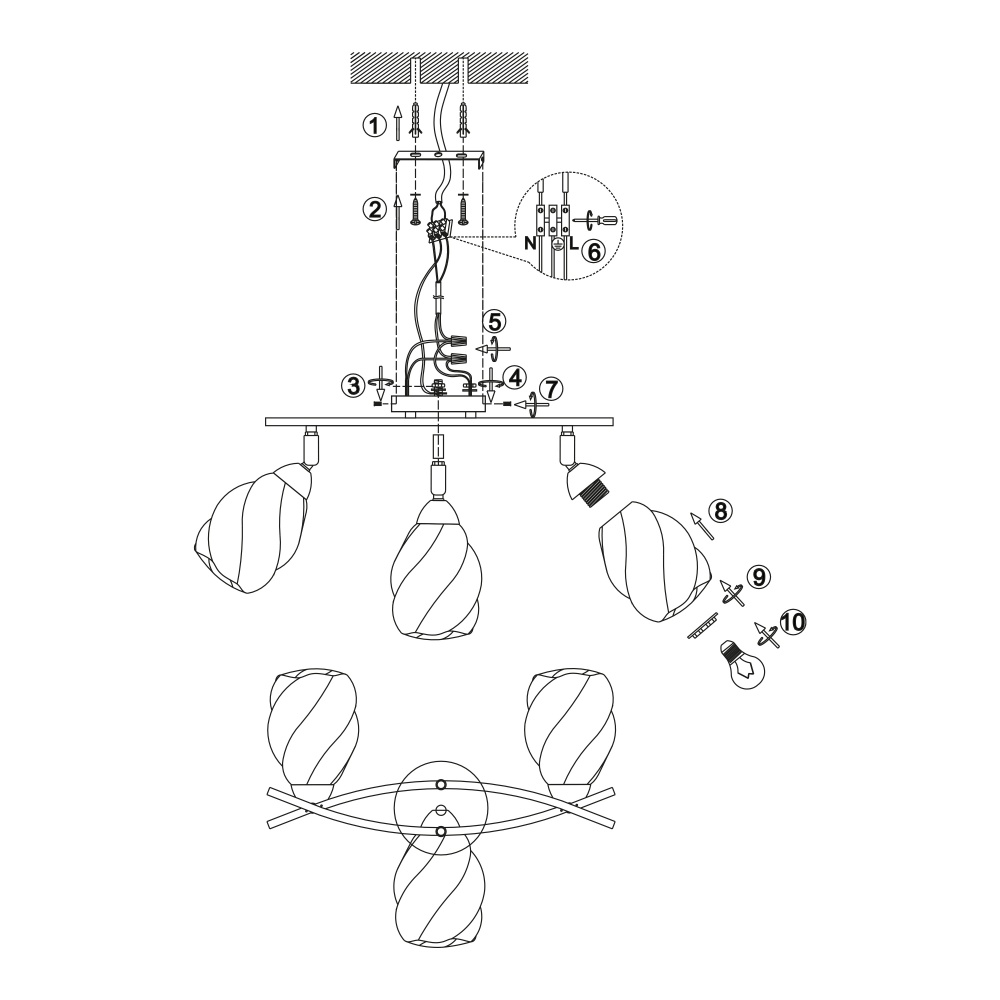 1
2
N
L
6
5
3
4
7
8
9
10