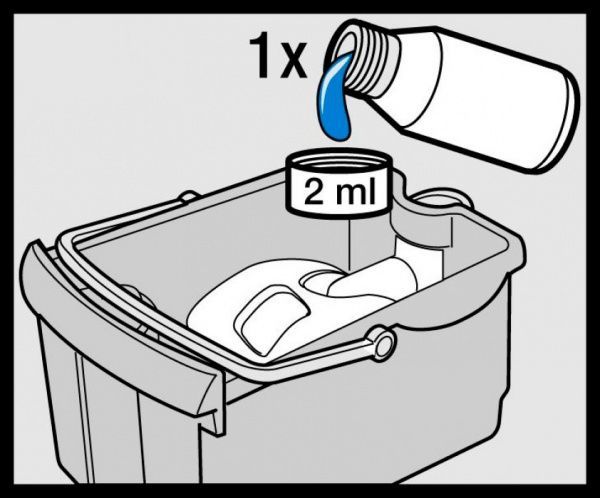 1x

2 ml