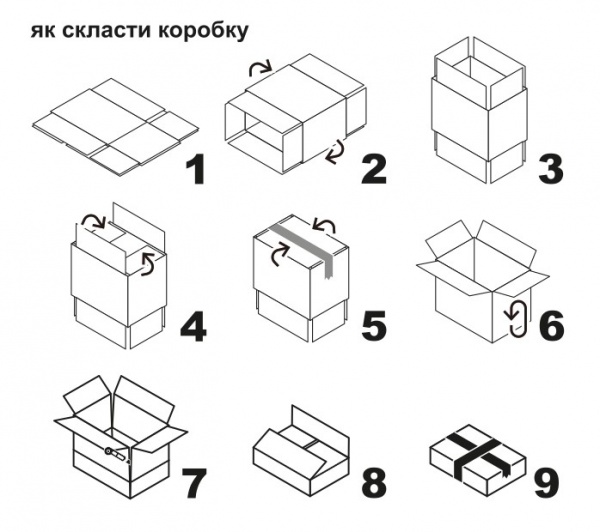 як скласти коробку

1

2

3

4

5

6

7

8

9