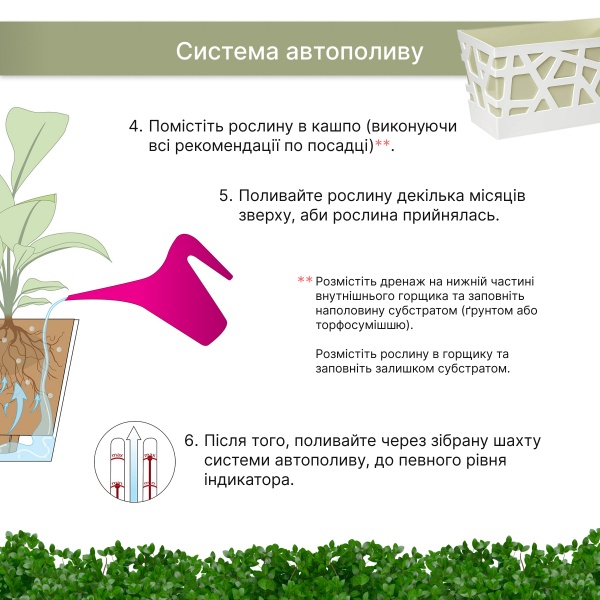 Система автополиву

4. Помістіть рослину в кашпо (виконуючи всі рекомендації по посадці)**.

5. Поливайте рослину декілька місяців зверху, аби рослина прийнялась.

** Розмістіть дренаж на нижній частині внутнішнього горщика та заповніть наполовину субстратом (ґрунтом або торфосумішшю).

Розмістіть рослину в горщику та заповніть залишком субстратом.

max
min
max
min

6. Після того, поливайте через зібрану шахту системи автополиву, до певного рівня індикатора.