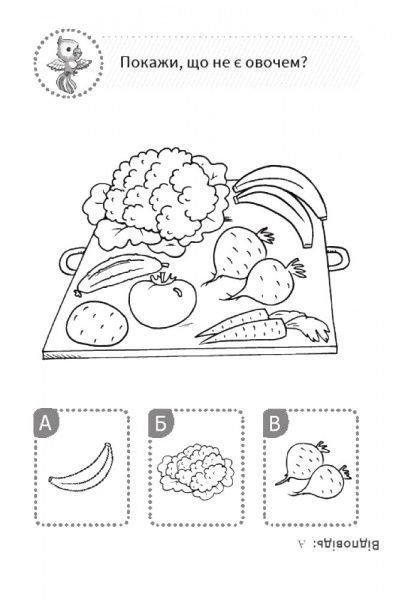 Покажи, що не є овочем?

А

Б

В

Відповідь: А