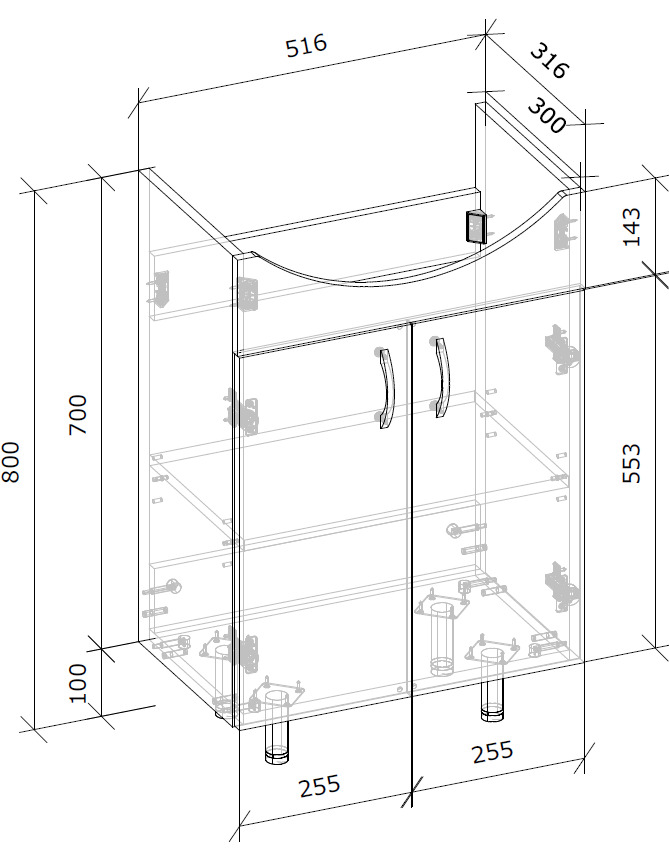 516
316
300
143
800
700
553
100
255
255