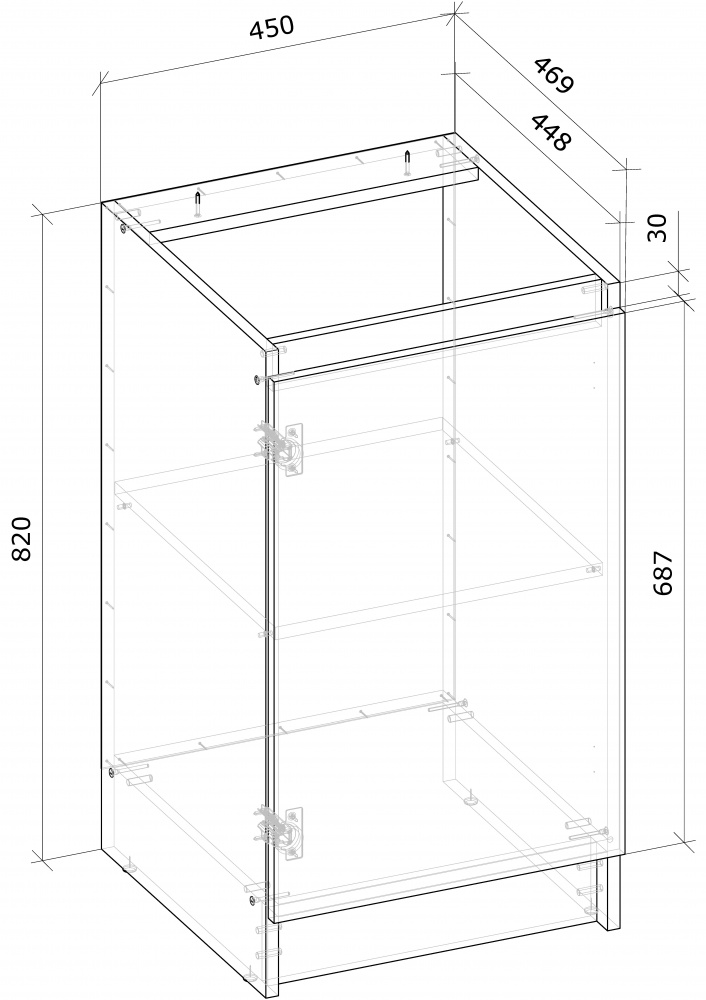 450
469
448
30
820
687