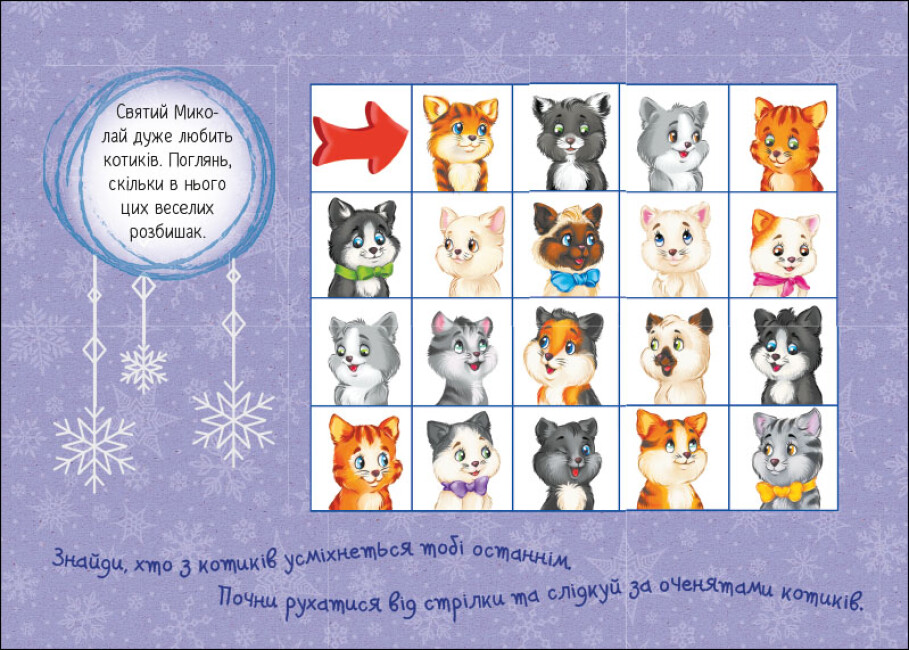 Святий Миколай дуже любить котиків. Поглянь, скільки в нього цих веселих розбишак.

Знайди, хто з котиків усміхнеться тобі останнім.
Почни рухатися від стрілки та слідкуй за оченятами котиків.