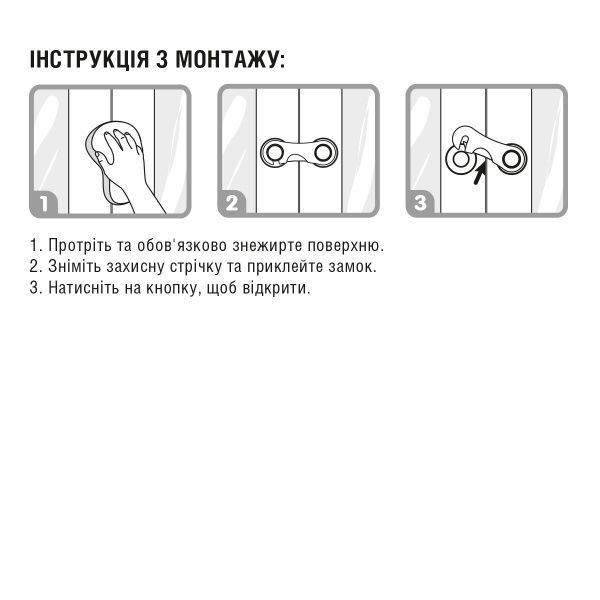 ІНСТРУКЦІЯ З МОНТАЖУ:

1

2

3

1. Протріть та обов'язково знежирте поверхню.
2. Зніміть захисну стрічку та приклейте замок.
3. Натисніть на кнопку, щоб відкрити.