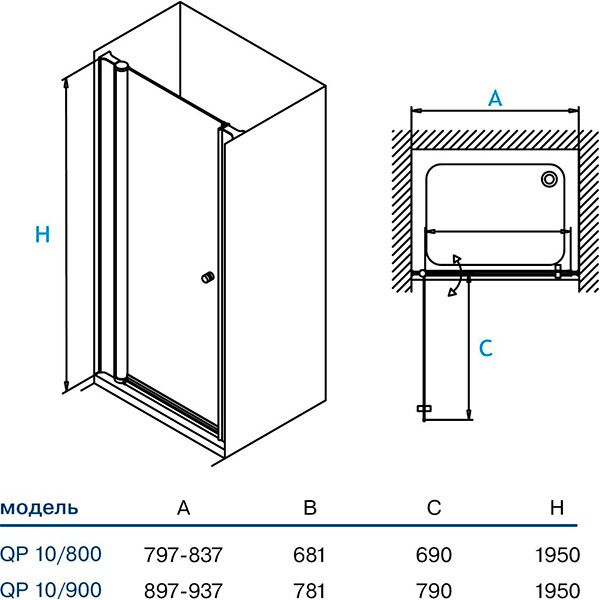 H

A

C

| модель | A | B | C | H |
|---|---|---|---|---|
| QP 10/800 | 797-837 | 681 | 690 | 1950 |
| QP 10/900 | 897-937 | 781 | 790 | 1950 |