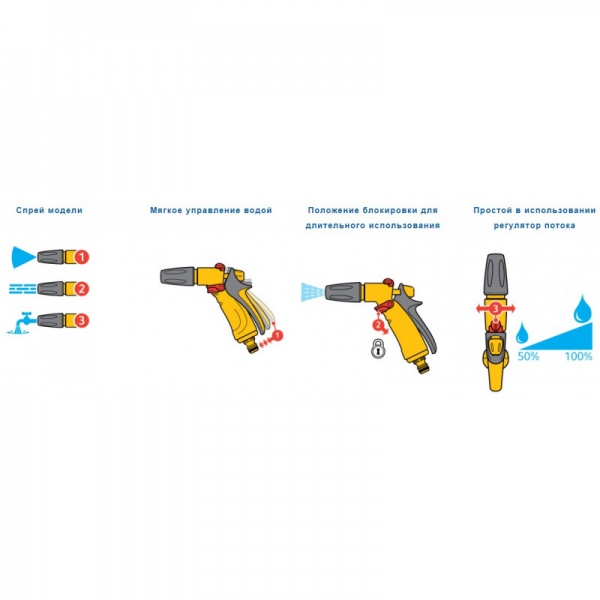 Спрей модели

1

2

3

Мягкое управление водой

1

Положение блокировки для длительного использования

2

Простой в использовании регулятор потока

3

50%

100%