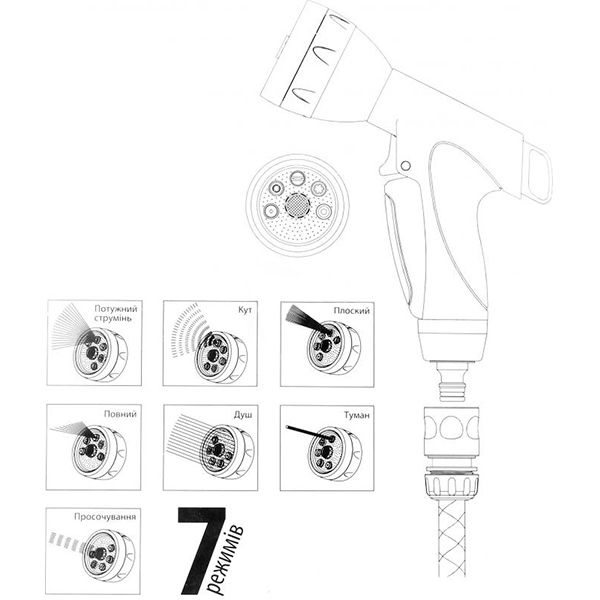 Потужний струмінь

Кут

Плоский

Повний

Душ

Туман

Просочування

7 режимів