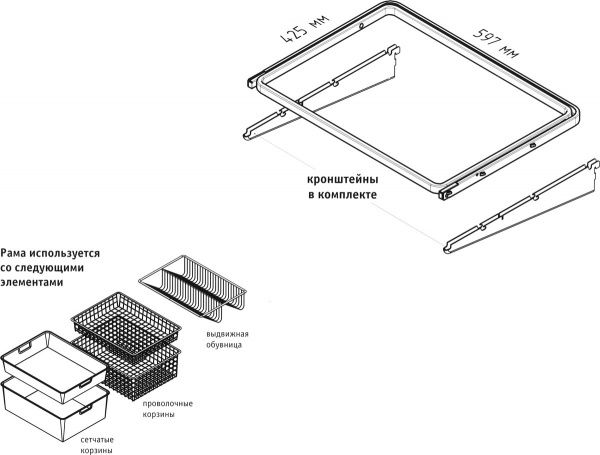 425 мм

597 мм

кронштейны
в комплекте

Рама используется
со следующими
элементами

выдвижная
обувница

проволочные
корзины

сетчатые
корзины