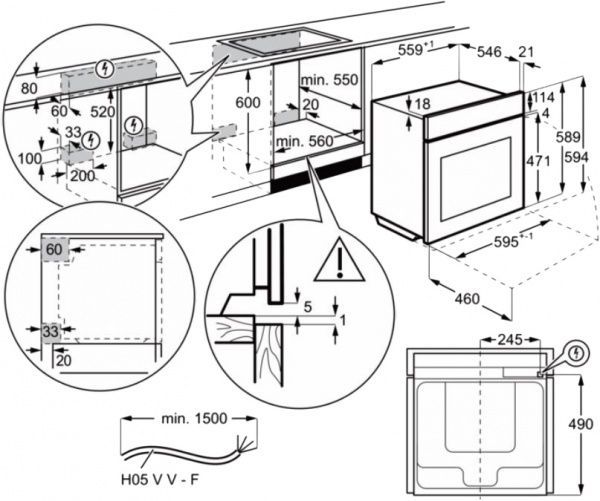 80
60
520
33
100
200
600
min. 550
20
min. 560
$559^{+1}$
546
21
18
114
4
589
594
471
$595^{+-1}$
460
60
33
20
5
1
245
490
min. 1500
H05 V V - F