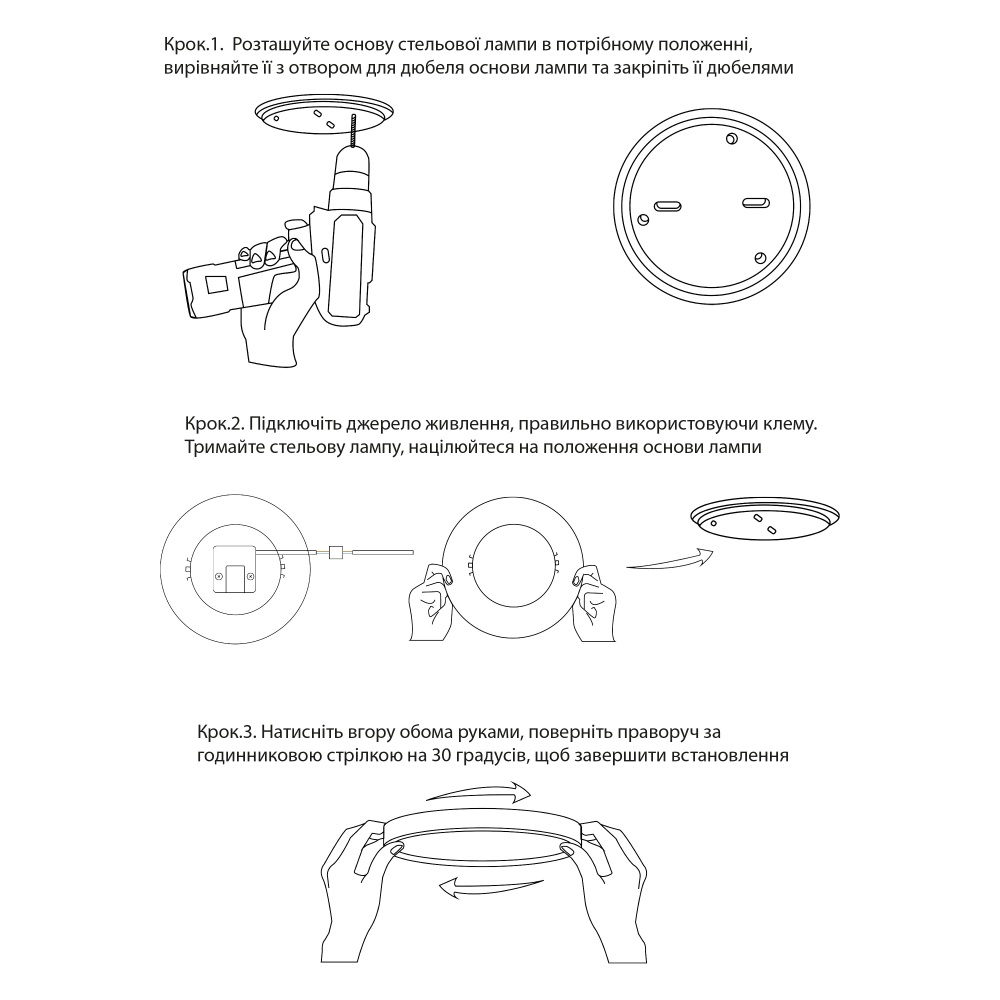 Крок.1. Розташуйте основу стельової лампи в потрібному положенні, вирівняйте її з отвором для дюбеля основи лампи та закріпіть її дюбелями

Крок.2. Підключіть джерело живлення, правильно використовуючи клему. Тримайте стельову лампу, націлюйтеся на положення основи лампи

Крок.3. Натисніть вгору обома руками, поверніть праворуч за годинниковою стрілкою на 30 градусів, щоб завершити встановлення