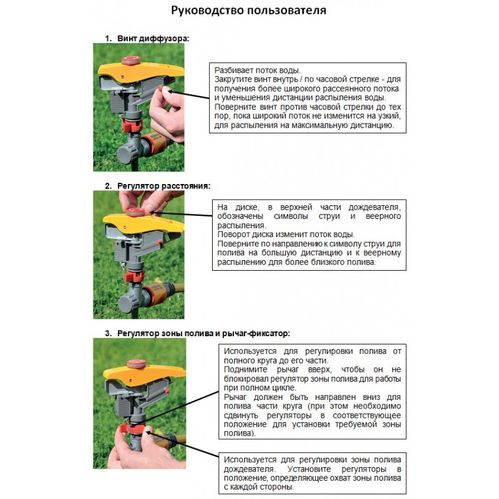 Руководство пользователя

1. Винт диффузора:

Разбивает поток воды.
Закрутите винт внутрь / по часовой стрелке - для получения более широкого рассеянного потока и уменьшения дистанции распыления воды.
Поверните винт против часовой стрелки до тех пор, пока широкий поток не изменится на узкий, для распыления на максимальную дистанцию.

2. Регулятор расстояния:

На диске, в верхней части дождевателя, обозначены символы струи и веерного распыления.
Поворот диска изменит поток воды.
Поверните по направлению к символу струи для полива на большую дистанцию и к веерному распылению для более близкого полива.

3. Регулятор зоны полива и рычаг-фиксатор:

Используется для регулировки полива от полного круга до его части.
Поднимите рычаг вверх, чтобы он не блокировал регулятор зоны полива для работы при полном цикле.
Рычаг должен быть направлен вниз для полива части круга (при этом необходимо сдвинуть регуляторы в соответствующее положение для установки требуемой зоны полива).

Используется для регулировки зоны полива дождевателя. Установите регуляторы в положение, определяющее охват зоны полива с каждой стороны.