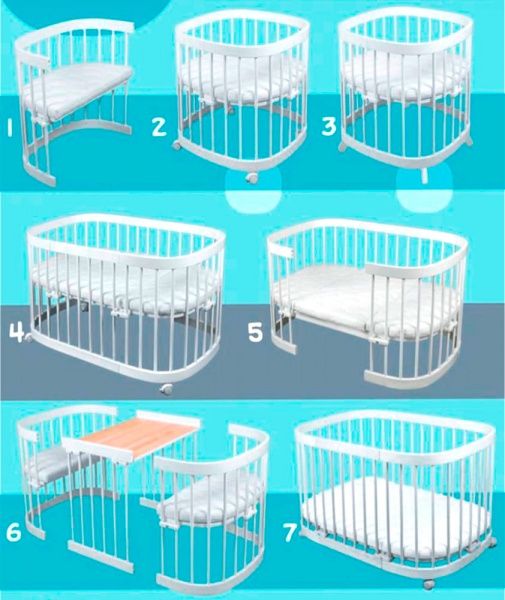 1
2
3
4
5
6
7