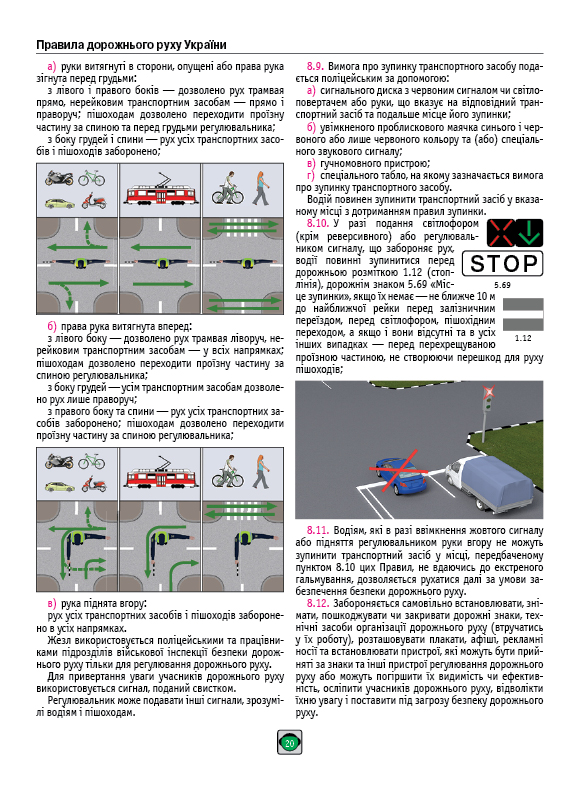 Правила дорожнього руху України

а) руки витягнуті в сторони, опущені або права рука зігнута перед грудьми:

з лівого і правого боків — дозволено рух трамвая прямо, нерейковим транспортним засобам — прямо і праворуч; пішоходам дозволено переходити проїзну частину за спиною та перед грудьми регулювальника;

з боку грудей і спини — рух усіх транспортних засобів і пішоходів заборонено;

б) права рука витягнута вперед:

з лівого боку — дозволено рух трамвая ліворуч, нерейковим транспортним засобам — у всіх напрямках; пішоходам дозволено переходити проїзну частину за спиною регулювальника;

з боку грудей — усім транспортним засобам дозволено рух лише праворуч;

з правого боку та спини — рух усіх транспортних засобів заборонено; пішоходам дозволено переходити проїзну частину за спиною регулювальника;

в) рука піднята вгору:

рух усіх транспортних засобів і пішоходів заборонено в усіх напрямках.

Жезл використовується поліцейськими та працівниками підрозділів військової інспекції безпеки дорожнього руху тільки для регулювання дорожнього руху.

Для привертання уваги учасників дорожнього руху використовується сигнал, поданий свистком.

Регулювальник може подавати інші сигнали, зрозумілі водіям і пішоходам.

8.9. Вимога про зупинку транспортного засобу подається поліцейським за допомогою:

а) сигнального диска з червоним сигналом чи світлоповертачем або руки, що вказує на відповідний транспортний засіб та подальше місце його зупинки;

б) увімкненого проблискового маячка синього і червоного або лише червоного кольору та (або) спеціального звукового сигналу;

в) гучномовного пристрою;

г) спеціального табло, на якому зазначається вимога про зупинку транспортного засобу.

Водій повинен зупинити транспортний засіб у вказаному місці з дотриманням правил зупинки.

8.10. У разі подання світлофором (крім реверсивного) або регулювальником сигналу, що забороняє рух, водії повинні зупинитися перед дорожньою розміткою 1.12 (стоп-лінія), дорожнім знаком 5.69 «Місце зупинки», якщо їх немає — не ближче 10 м до найближчої рейки перед залізничним переїздом, перед світлофором, пішохідним переходом, а якщо і вони відсутні та в усіх інших випадках — перед перехрещуваною проїзною частиною, не створюючи перешкод для руху пішоходів;

STOP

5.69

1.12

8.11. Водіям, які в разі ввімкнення жовтого сигналу або підняття регулювальником руки вгору не можуть зупинити транспортний засіб у місці, передбаченому пунктом 8.10 цих Правил, не вдаючись до екстреного гальмування, дозволяється рухатися далі за умови забезпечення безпеки дорожнього руху.

8.12. Забороняється самовільно встановлювати, знімати, пошкоджувати чи закривати дорожні знаки, технічні засоби організації дорожнього руху (втручатись у їх роботу), розташовувати плакати, афіші, рекламні носії та встановлювати пристрої, які можуть бути прийняті за знаки та інші пристрої регулювання дорожнього руху або можуть погіршити їх видимість чи ефективність, осліпити учасників дорожнього руху, відволікти їхню увагу і поставити під загрозу безпеку дорожнього руху.

20