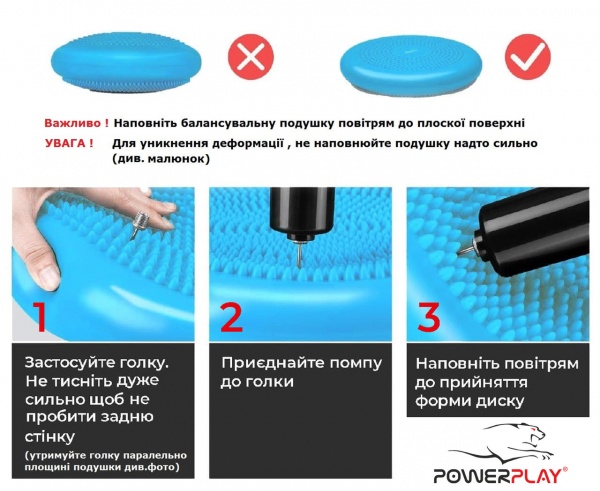 Важливо ! Наповніть балансувальну подушку повітрям до плоскої поверхні
УВАГА ! Для уникнення деформації , не наповнюйте подушку надто сильно (див. малюнок)

1

Застосуйте голку. Не тисніть дуже сильно щоб не пробити задню стінку
(утримуйте голку паралельно площині подушки див.фото)

2

Приєднайте помпу до голки

3

Наповніть повітрям до прийняття форми диску

POWERPLAY®