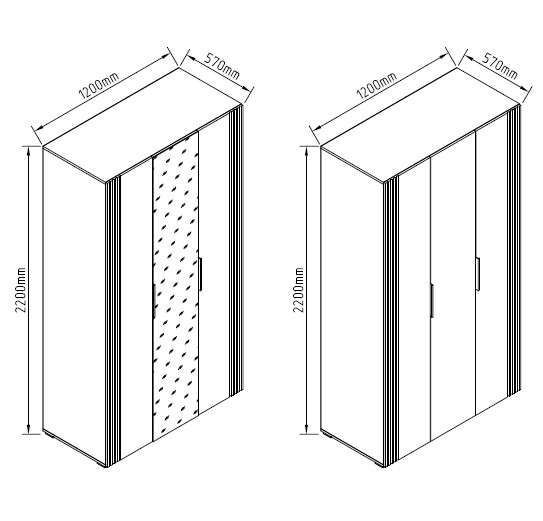 1200mm
570mm
2200mm

1200mm
570mm
2200mm